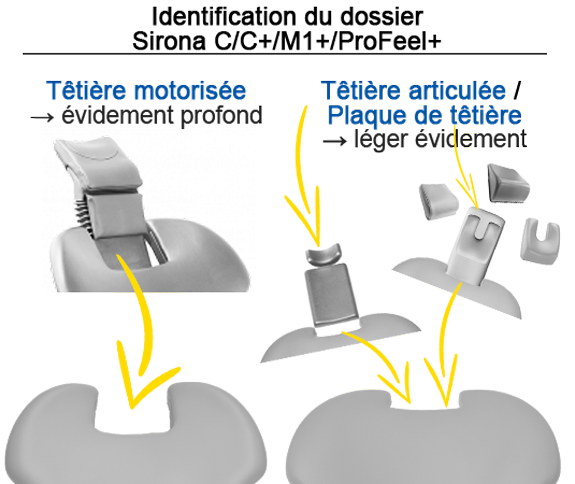 Identification du dossier
Sirona C/C+/M1+/ProFeel+

Têtière motorisée
→ évidement profond

Têtière articulée /
Plaque de têtière
→ léger évidement